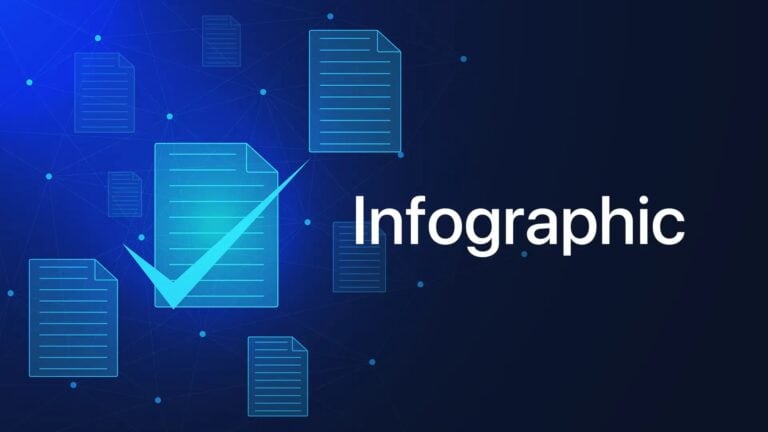 Infographic